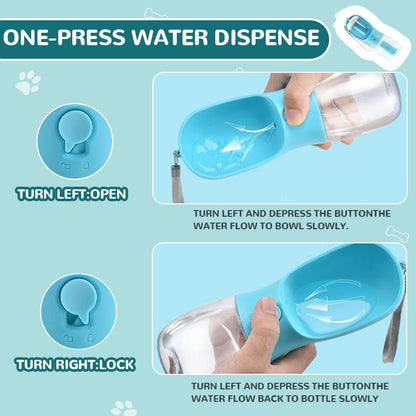 ONE-PRESS WATER DISPENSE

TURN LEFT:OPEN

TURN LEFT AND DEPRESS THE BUTTONTHE WATER FLOW TO BOWL SLOWLY.

TURN RIGHT:LOCK

TURN LEFT AND DEPRESS THE BUTTONTHE WATER FLOW BACK TO BOTTLE SLOWLY